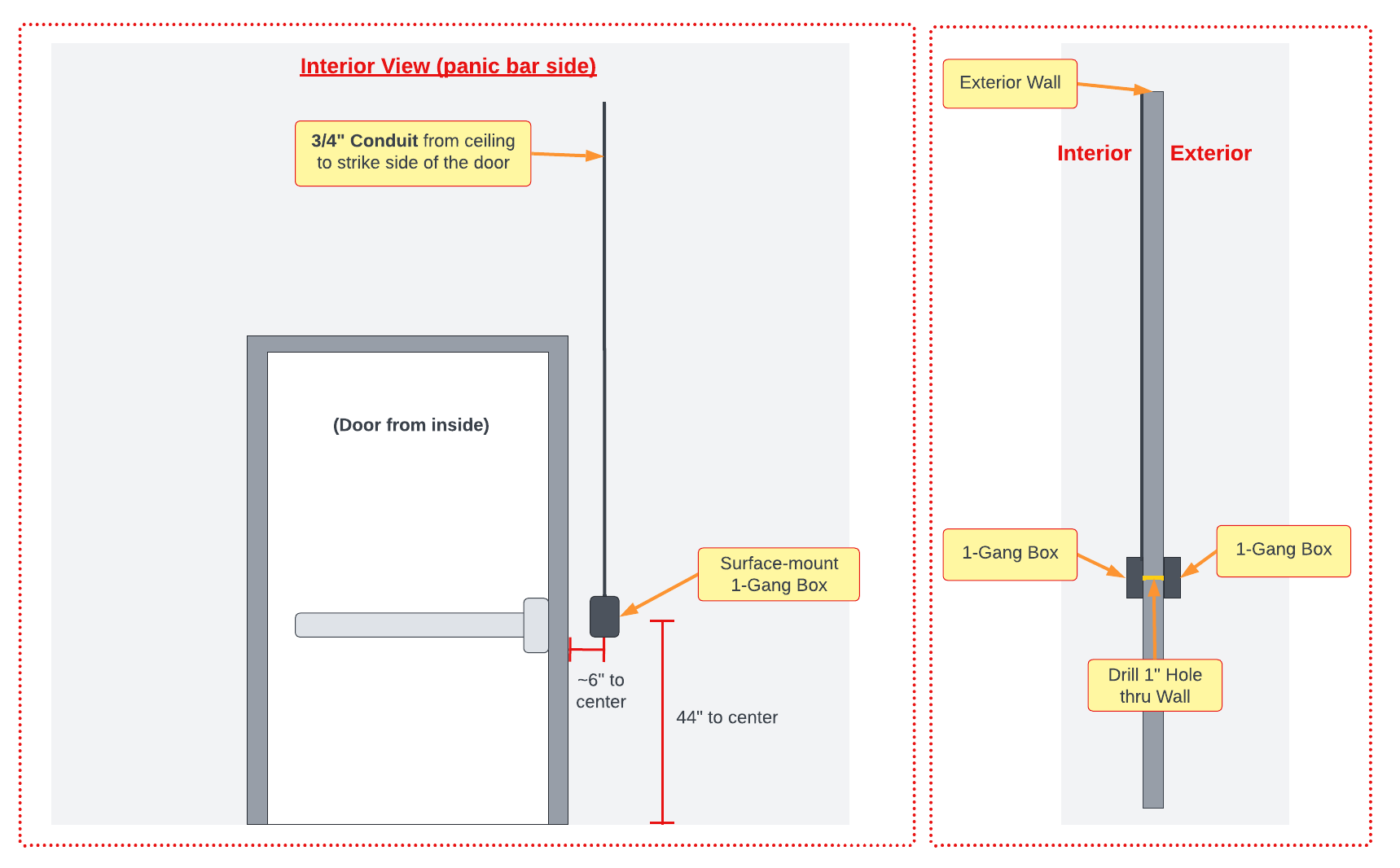 Interior View (panic bar side)

3/4" Conduit from ceiling to strike side of the door

(Door from inside)

Surface-mount 1-Gang Box

~6" to center

44" to center

Exterior Wall

Interior

Exterior

1-Gang Box

1-Gang Box

Drill 1" Hole thru Wall